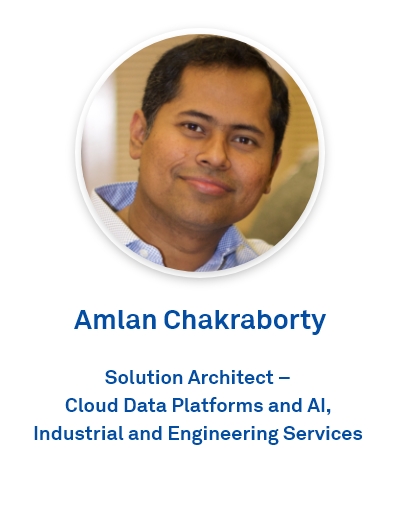 Amlan Chakraborty

Solution Architect – Cloud Data Platforms and AI, Industrial and Engineering Services