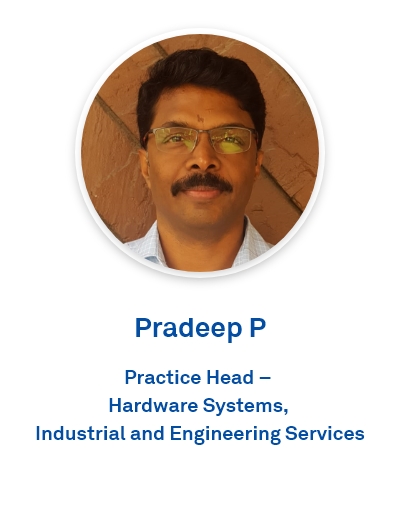 Pradeep P

Practice Head – Hardware Systems, Industrial and Engineering Services