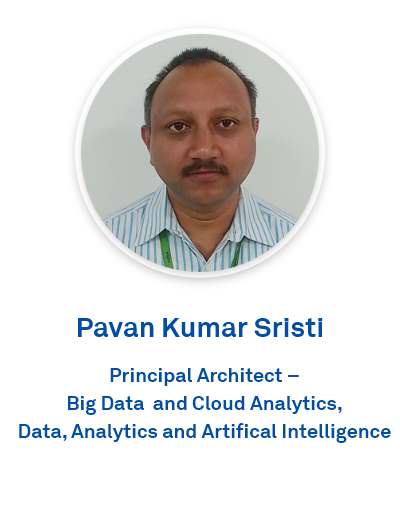 Pavan Kumar Sristi

Principal Architect – Big Data and Cloud Analytics, Data, Analytics and Artifical Intelligence