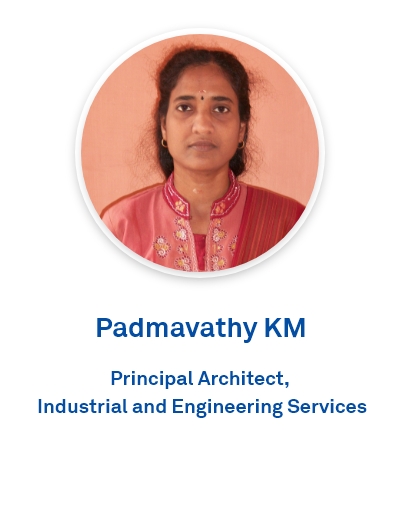 Padmavathy KM

Principal Architect,
Industrial and Engineering Services