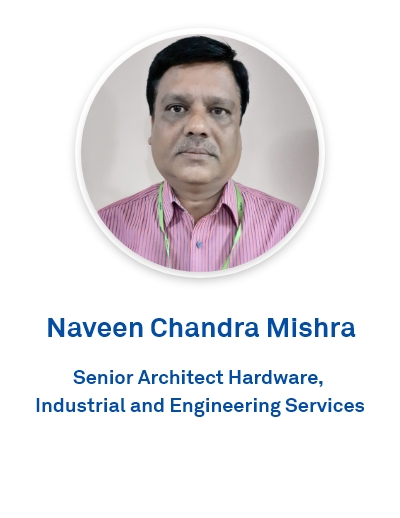 Naveen Chandra Mishra

Senior Architect Hardware, Industrial and Engineering Services