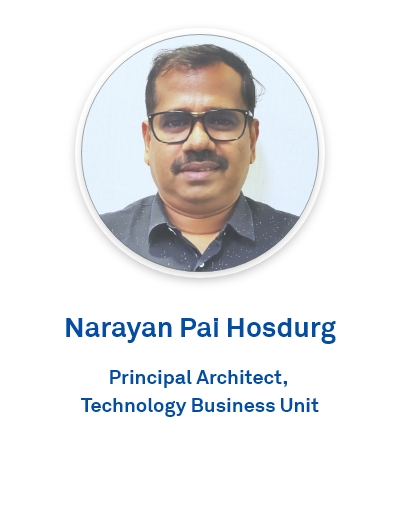 Narayan Pai Hosdurg

Principal Architect, Technology Business Unit