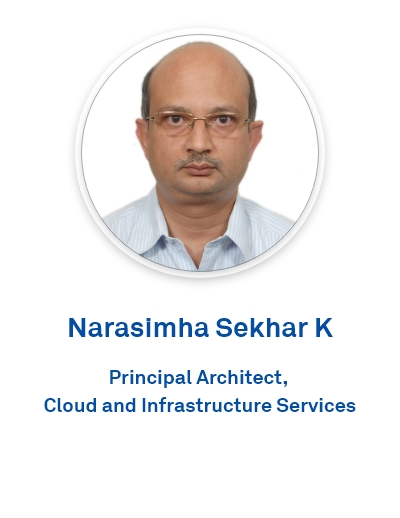 Narasimha Sekhar K

Principal Architect,
Cloud and Infrastructure Services