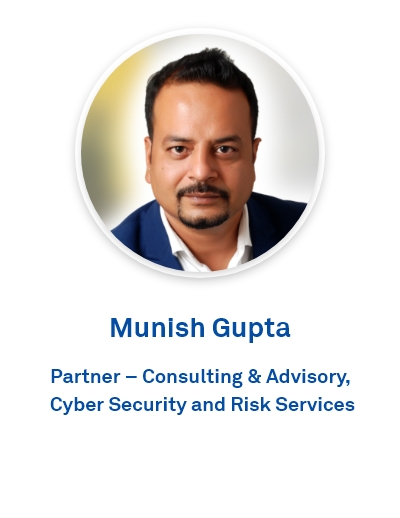 Munish Gupta

Partner – Consulting & Advisory, Cyber Security and Risk Services