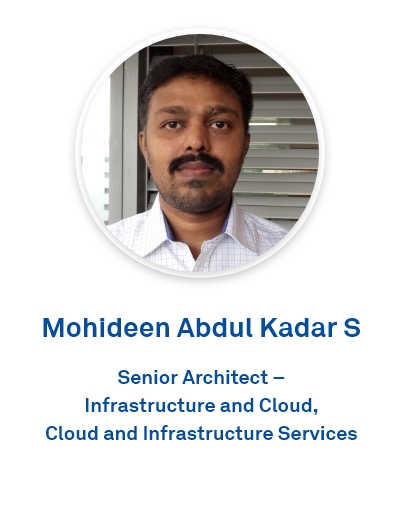 Mohideen Abdul Kadar S

Senior Architect – Infrastructure and Cloud, Cloud and Infrastructure Services