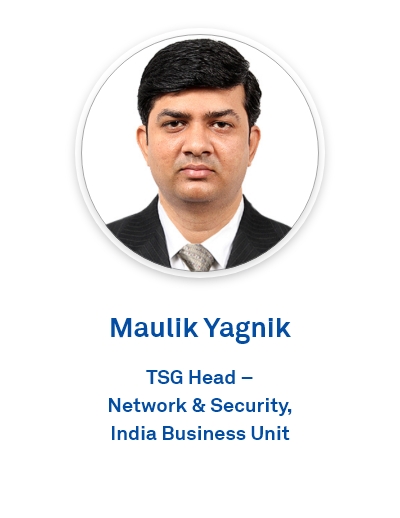 Maulik Yagnik

TSG Head – Network & Security, India Business Unit