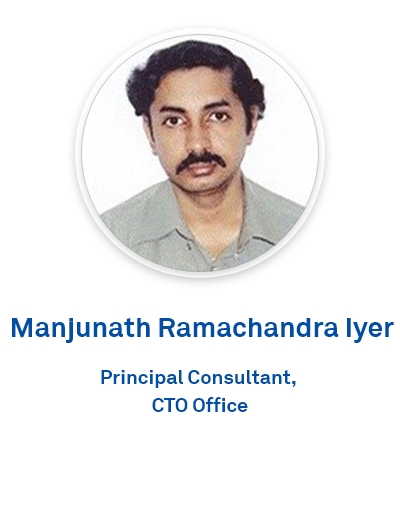 Manjunath Ramachandra Iyer

Principal Consultant,
CTO Office