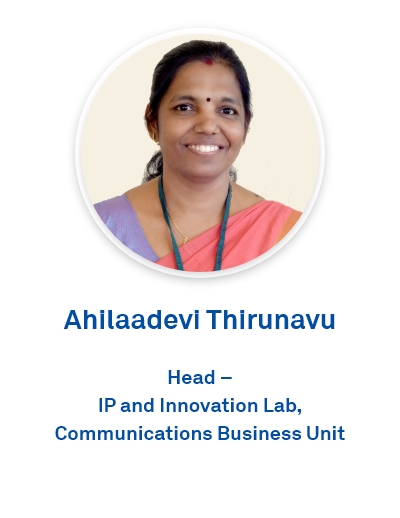 Ahilaadevi Thirunavu

Head –
IP and Innovation Lab,
Communications Business Unit