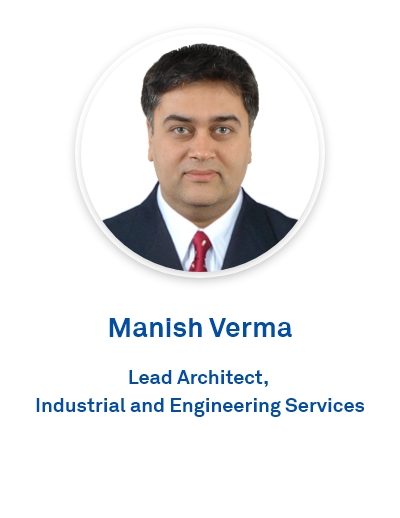 Manish Verma

Lead Architect,
Industrial and Engineering Services