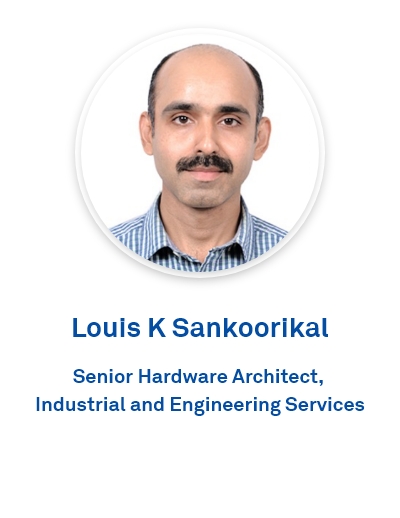 Louis K Sankoorikal

Senior Hardware Architect, Industrial and Engineering Services