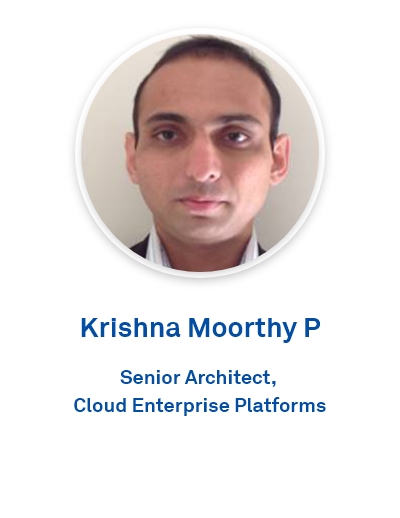 Krishna Moorthy P

Senior Architect,
Cloud Enterprise Platforms