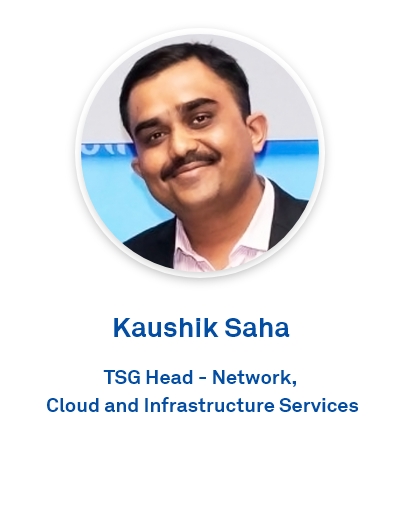 Kaushik Saha

TSG Head - Network,
Cloud and Infrastructure Services