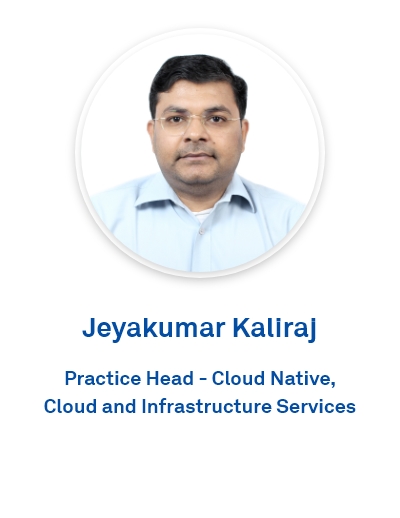 Jeyakumar Kaliraj

Practice Head - Cloud Native, Cloud and Infrastructure Services