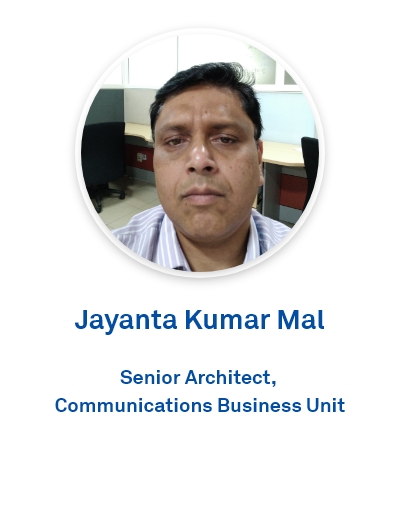 Jayanta Kumar Mal

Senior Architect,
Communications Business Unit