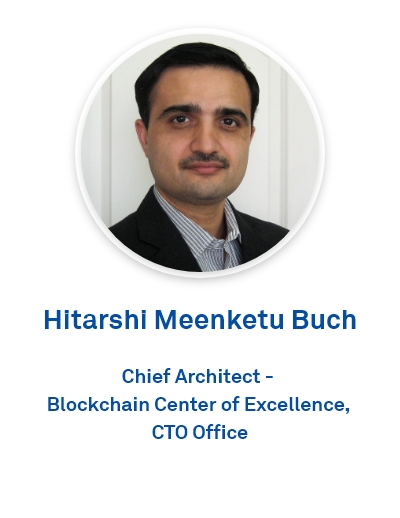 Hitarshi Meenketu Buch

Chief Architect - Blockchain Center of Excellence, CTO Office