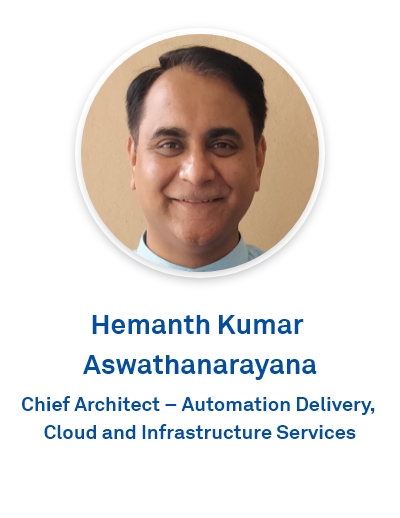 Hemanth Kumar Aswathanarayana

Chief Architect – Automation Delivery, Cloud and Infrastructure Services