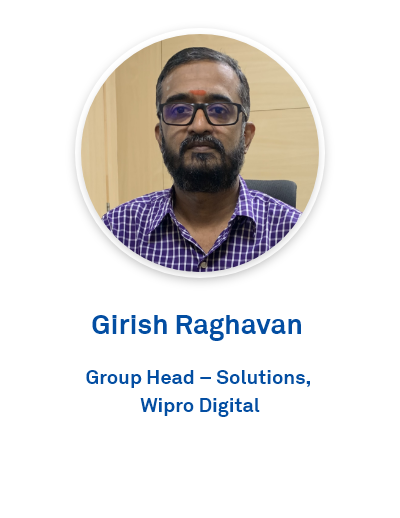 Girish Raghavan

Group Head – Solutions, Wipro Digital