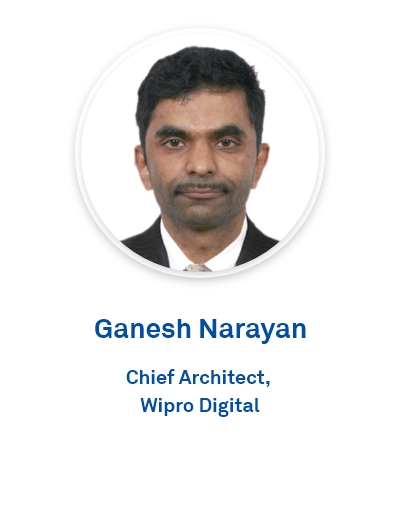 Ganesh Narayan

Chief Architect,
Wipro Digital