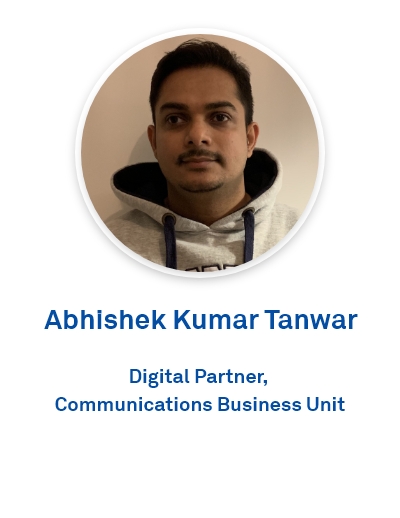 Abhishek Kumar Tanwar

Digital Partner,
Communications Business Unit