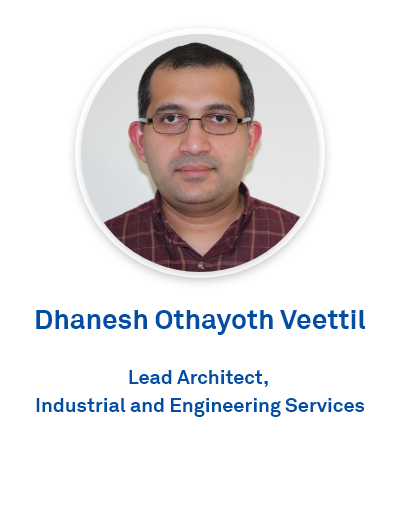 Dhanesh Othayoth Veettil

Lead Architect,
Industrial and Engineering Services