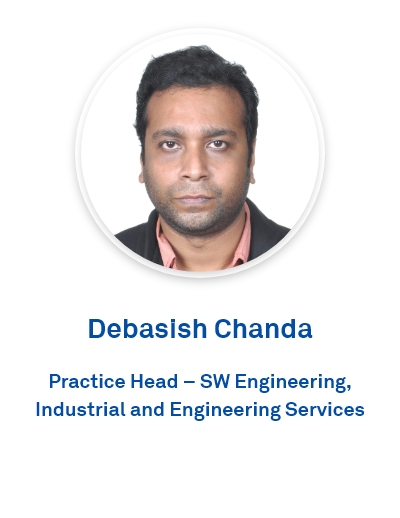 Debasish Chanda

Practice Head – SW Engineering, Industrial and Engineering Services