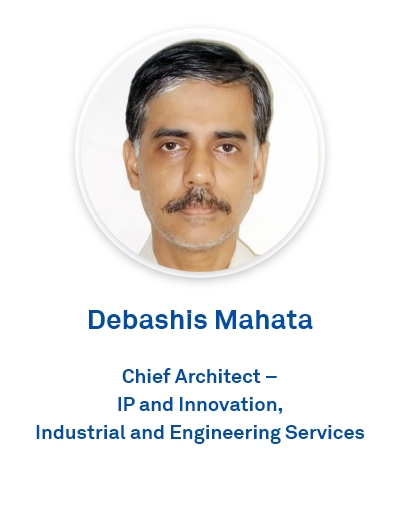 Debashis Mahata

Chief Architect –
IP and Innovation,
Industrial and Engineering Services