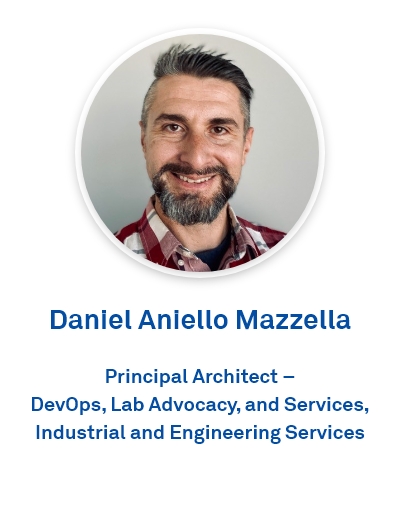 Daniel Aniello Mazzella

Principal Architect – DevOps, Lab Advocacy, and Services, Industrial and Engineering Services