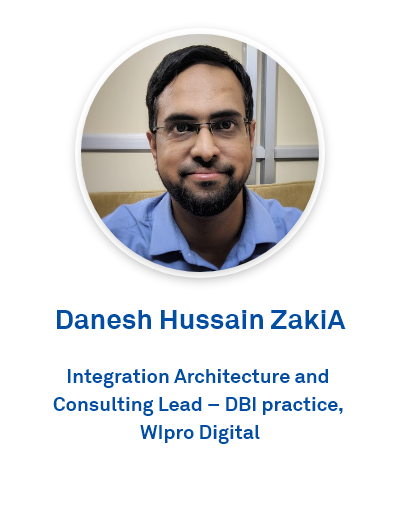 Danesh Hussain ZakiA

Integration Architecture and Consulting Lead – DBI practice, WIpro Digital