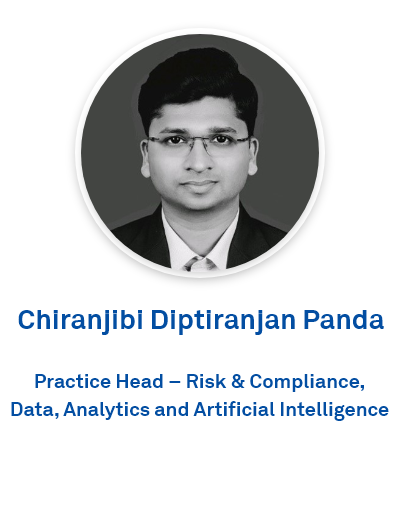 Chiranjibi Diptiranjan Panda

Practice Head – Risk & Compliance, Data, Analytics and Artificial Intelligence