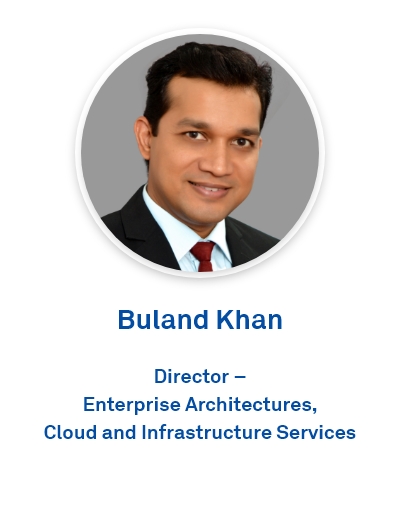 Buland Khan

Director –
Enterprise Architectures,
Cloud and Infrastructure Services