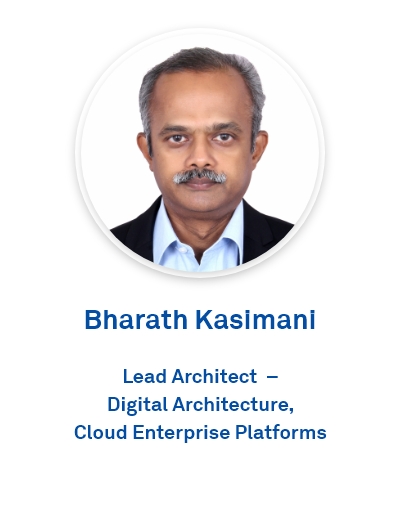 Bharath Kasimani

Lead Architect –
Digital Architecture,
Cloud Enterprise Platforms