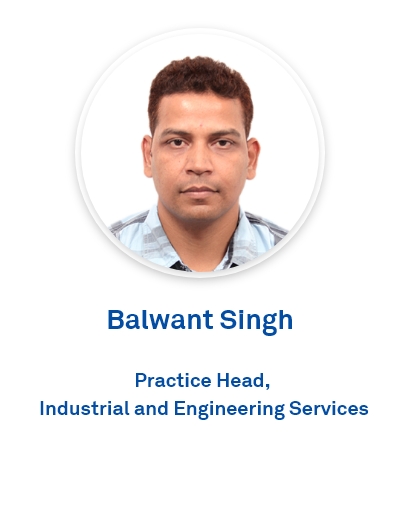 Balwant Singh

Practice Head,
Industrial and Engineering Services