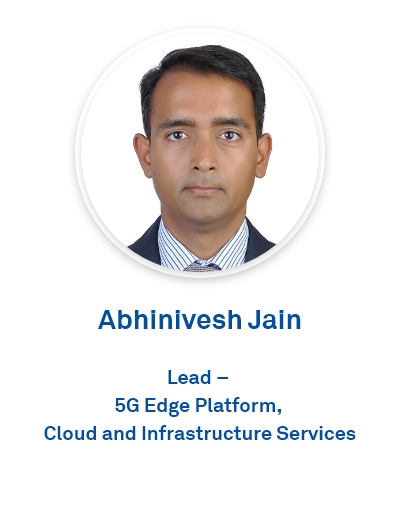 Abhinivesh Jain

Lead –
5G Edge Platform,
Cloud and Infrastructure Services