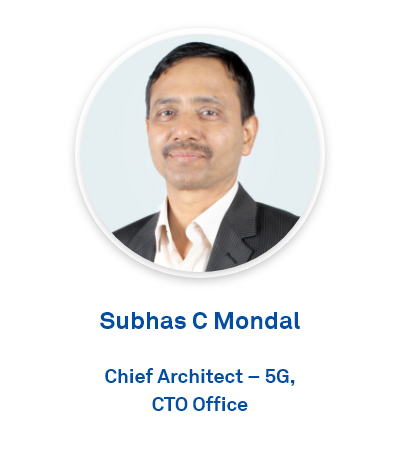 Subhas C Mondal

Chief Architect – 5G, CTO Office