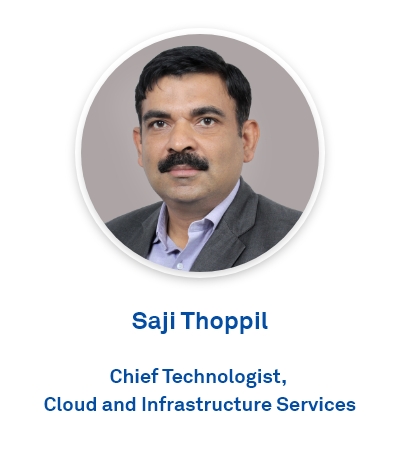 Saji Thoppil

Chief Technologist,
Cloud and Infrastructure Services