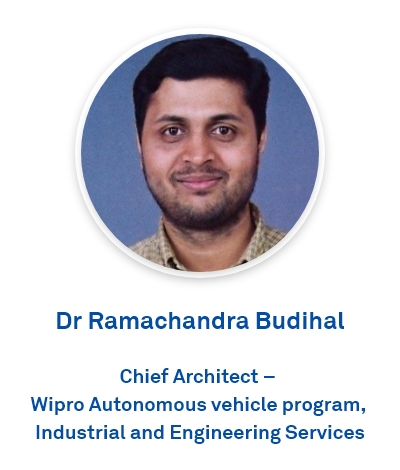 Dr Ramachandra Budihal

Chief Architect – Wipro Autonomous vehicle program, Industrial and Engineering Services