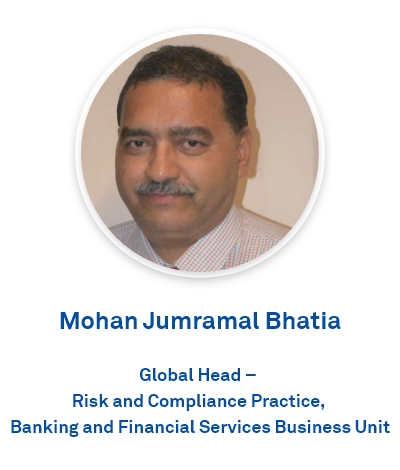 Mohan Jumramal Bhatia

Global Head –
Risk and Compliance Practice,
Banking and Financial Services Business Unit