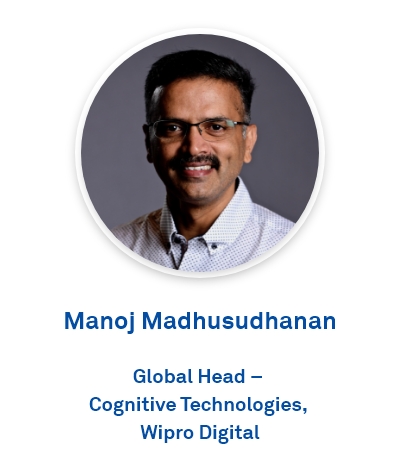 Manoj Madhusudhanan

Global Head –
Cognitive Technologies,
Wipro Digital