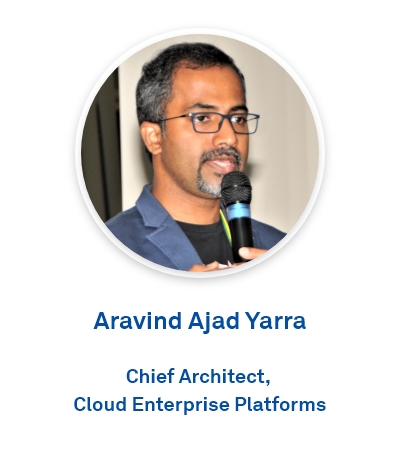 Aravind Ajad Yarra

Chief Architect,
Cloud Enterprise Platforms