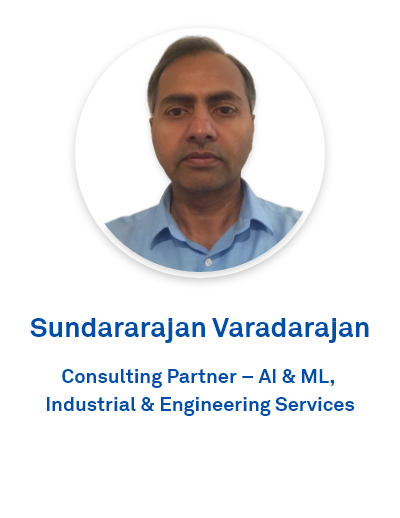 Sundararajan Varadarajan

Consulting Partner – AI & ML, Industrial & Engineering Services