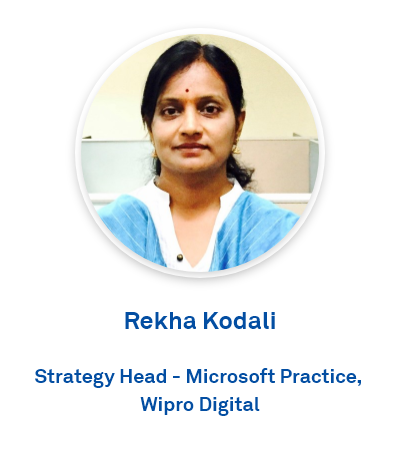 Rekha Kodali

Strategy Head - Microsoft Practice, Wipro Digital