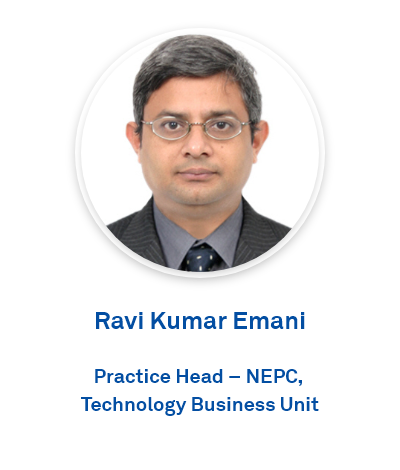 Ravi Kumar Emani

Practice Head – NEPC, Technology Business Unit