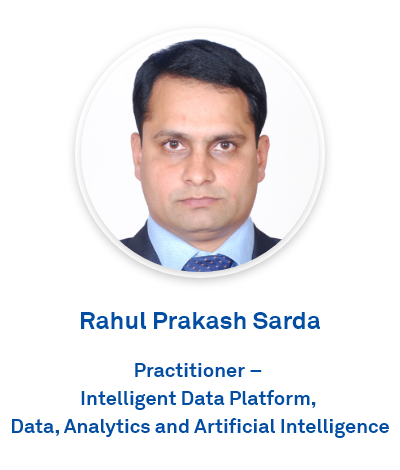 Rahul Prakash Sarda

Practitioner – Intelligent Data Platform, Data, Analytics and Artificial Intelligence