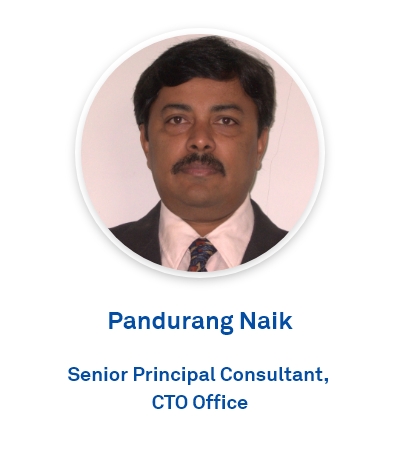 Pandurang Naik

Senior Principal Consultant, CTO Office