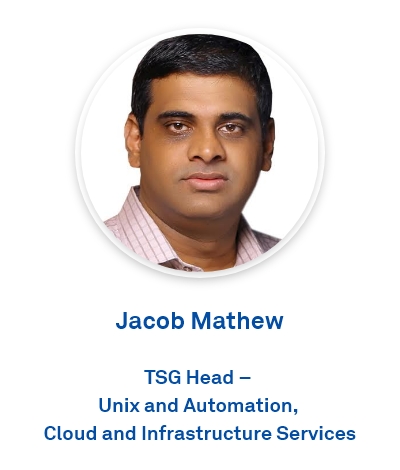 Jacob Mathew

TSG Head – Unix and Automation, Cloud and Infrastructure Services