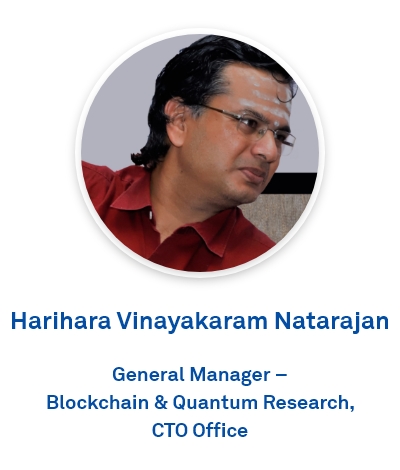 Harihara Vinayakaram Natarajan

General Manager – Blockchain & Quantum Research, CTO Office