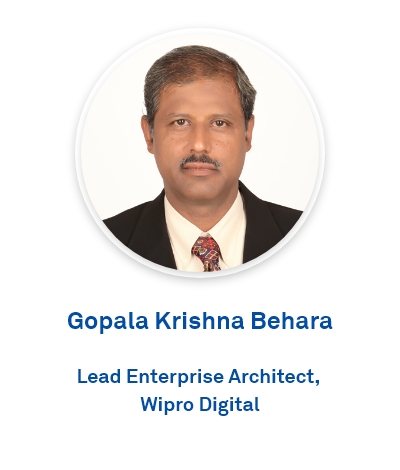 Gopala Krishna Behara

Lead Enterprise Architect,
Wipro Digital