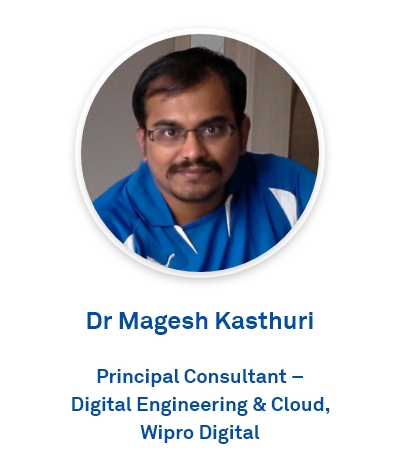 Dr Magesh Kasthuri

Principal Consultant – Digital Engineering & Cloud, Wipro Digital