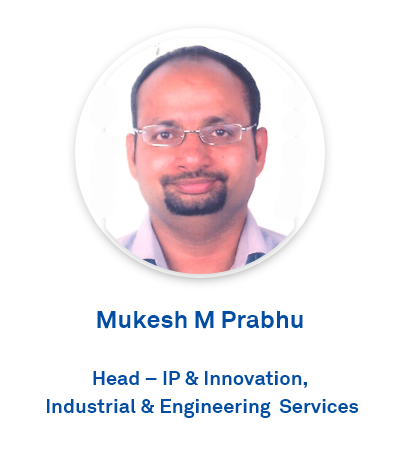 Mukesh M Prabhu

Head – IP & Innovation,
Industrial & Engineering Services