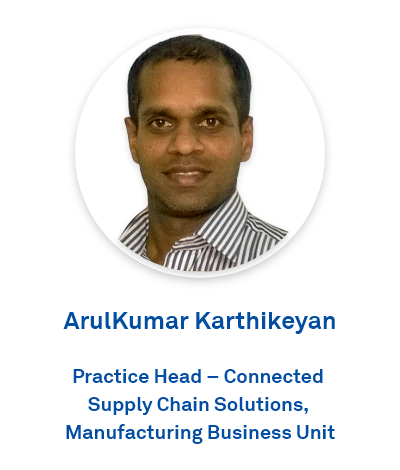 ArulKumar Karthikeyan

Practice Head – Connected Supply Chain Solutions, Manufacturing Business Unit